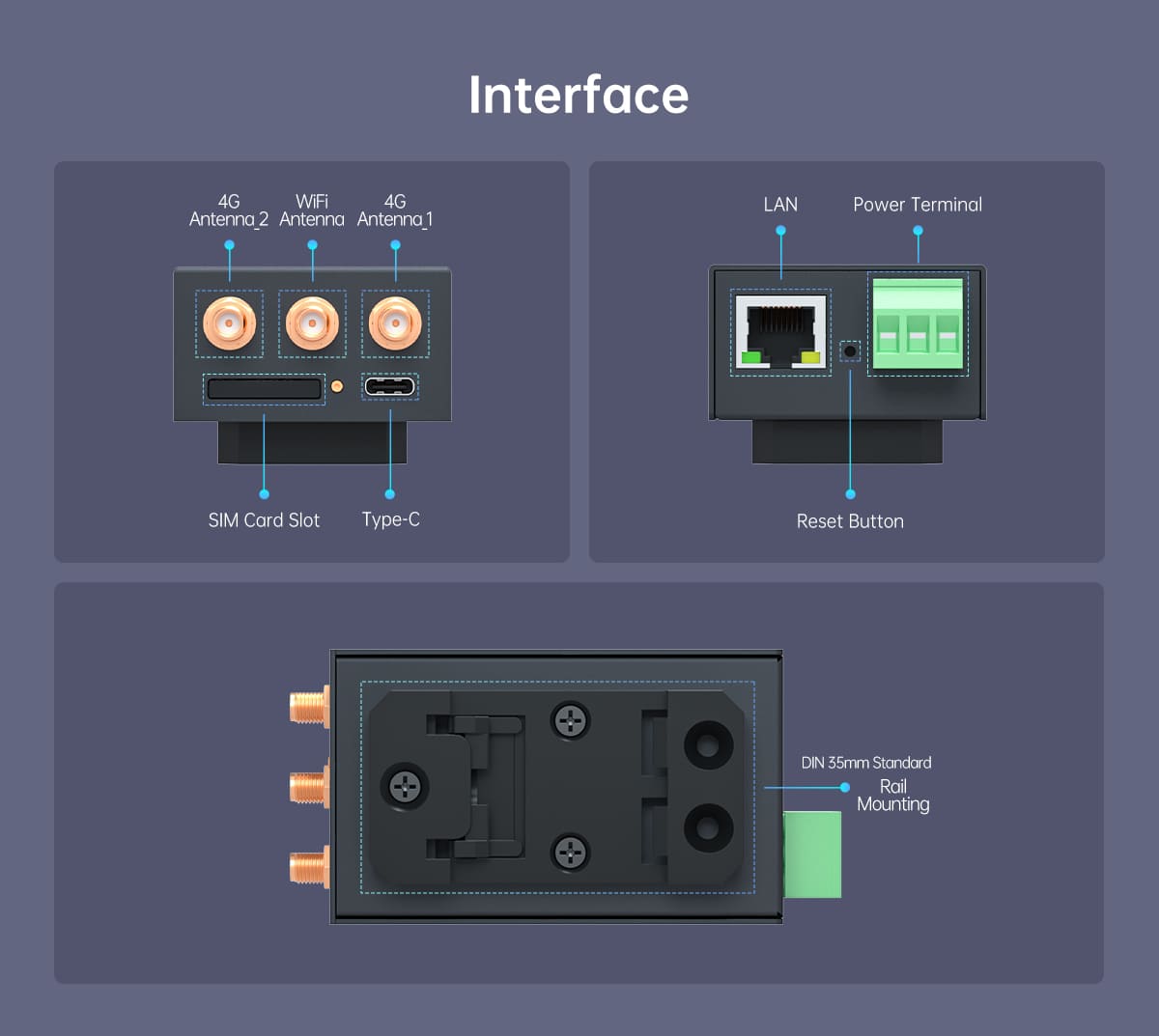 Interface

4G Antenna_2

WiFi Antenna

4G Antenna_1

SIM Card Slot

Type-C

LAN

Power Terminal

Reset Button

DIN 35mm Standard Rail Mounting